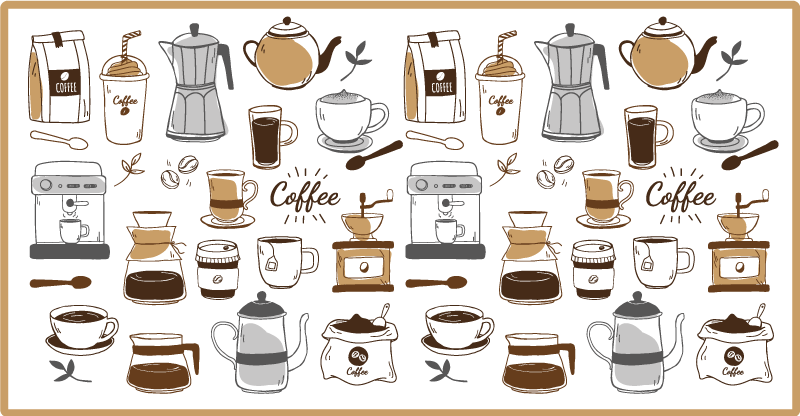 COFFEE
Coffee
Coffee
Coffee
COFFEE
Coffee
Coffee
Coffee